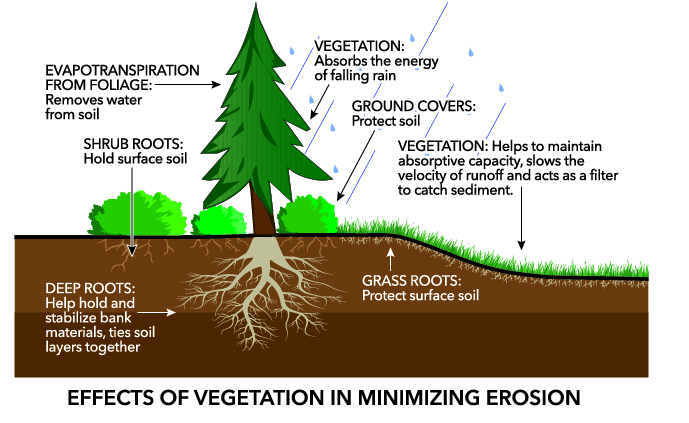 EVAPOTRANSPIRATION FROM FOLIAGE: Removes water from soil

VEGETATION: Absorbs the energy of falling rain

GROUND COVERS: Protect soil

SHRUB ROOTS: Hold surface soil

VEGETATION: Helps to maintain absorptive capacity, slows the velocity of runoff and acts as a filter to catch sediment.

DEEP ROOTS: Help hold and stabilize bank materials, ties soil layers together

GRASS ROOTS: Protect surface soil

EFFECTS OF VEGETATION IN MINIMIZING EROSION